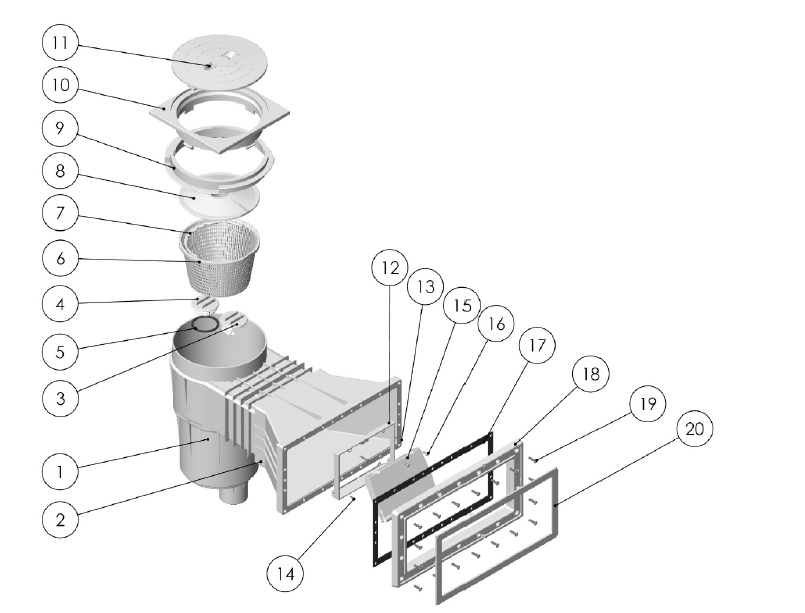 11
10
9
8
7
6
4
5
3
1
2
12
13
15
16
17
18
19
20
14