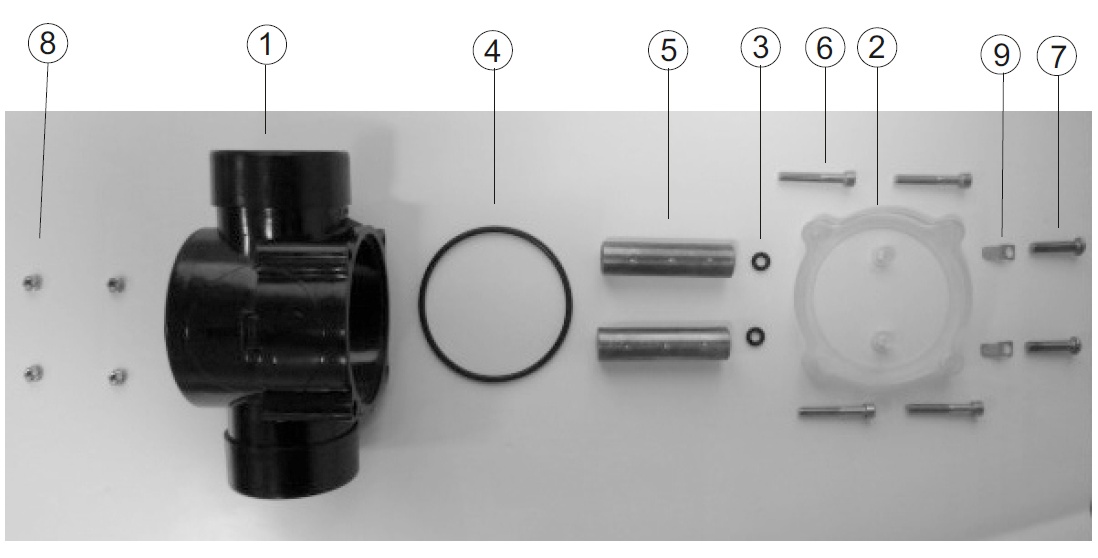 8
1
4
5
3
6
2
9
7