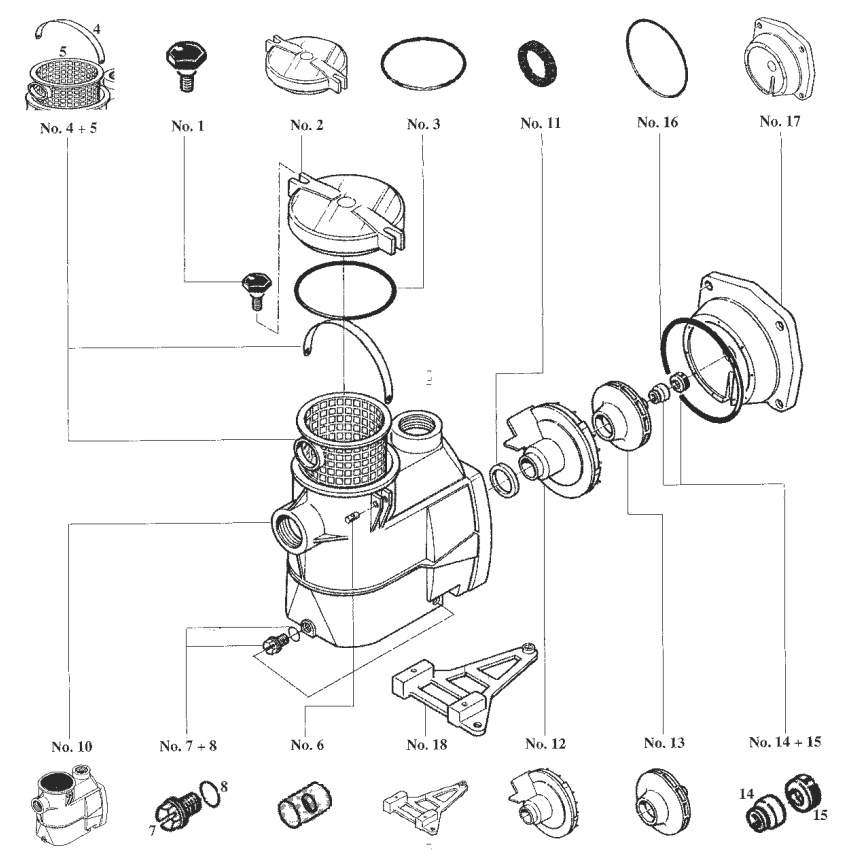 4
5
No. 4 + 5

No. 1

No. 2

No. 3

No. 11

No. 16

No. 17

No. 10

No. 7 + 8

No. 6

No. 18

No. 12

No. 13

No. 14 + 15

8
7

14
15