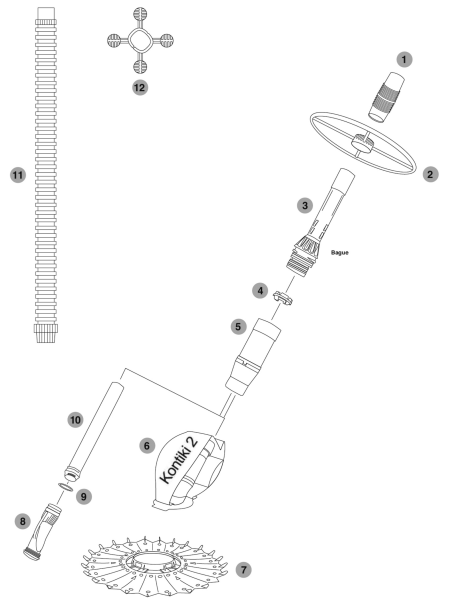 12

1

11

2

3

Bague

4

5

10

6

Kontiki 2

9

8

7