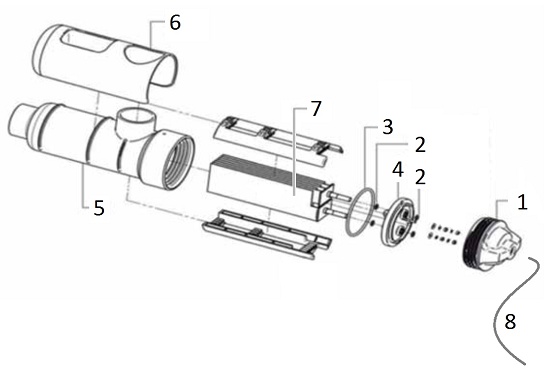 6
7
3
2
4
2
1
5
8